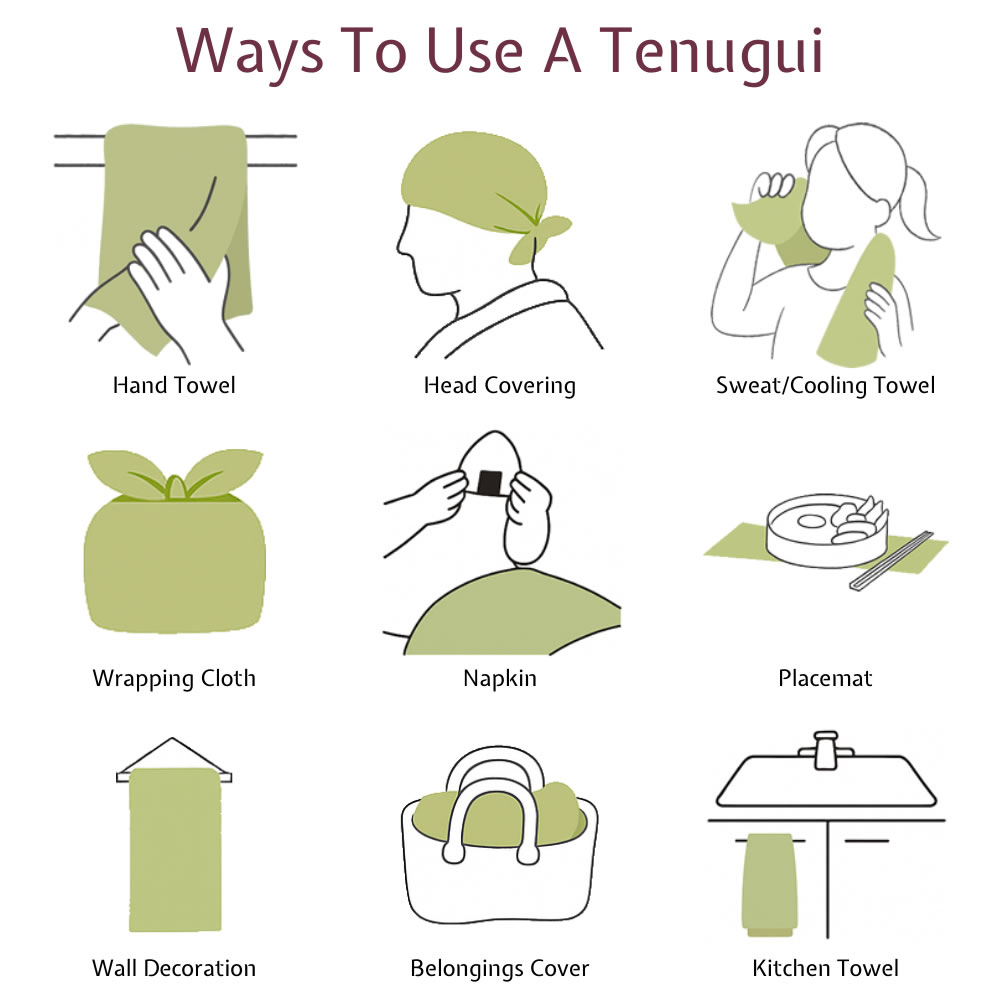 Ways To Use A Tenugui

Hand Towel

Head Covering

Sweat/Cooling Towel

Wrapping Cloth

Napkin

Placemat

Wall Decoration

Belongings Cover

Kitchen Towel